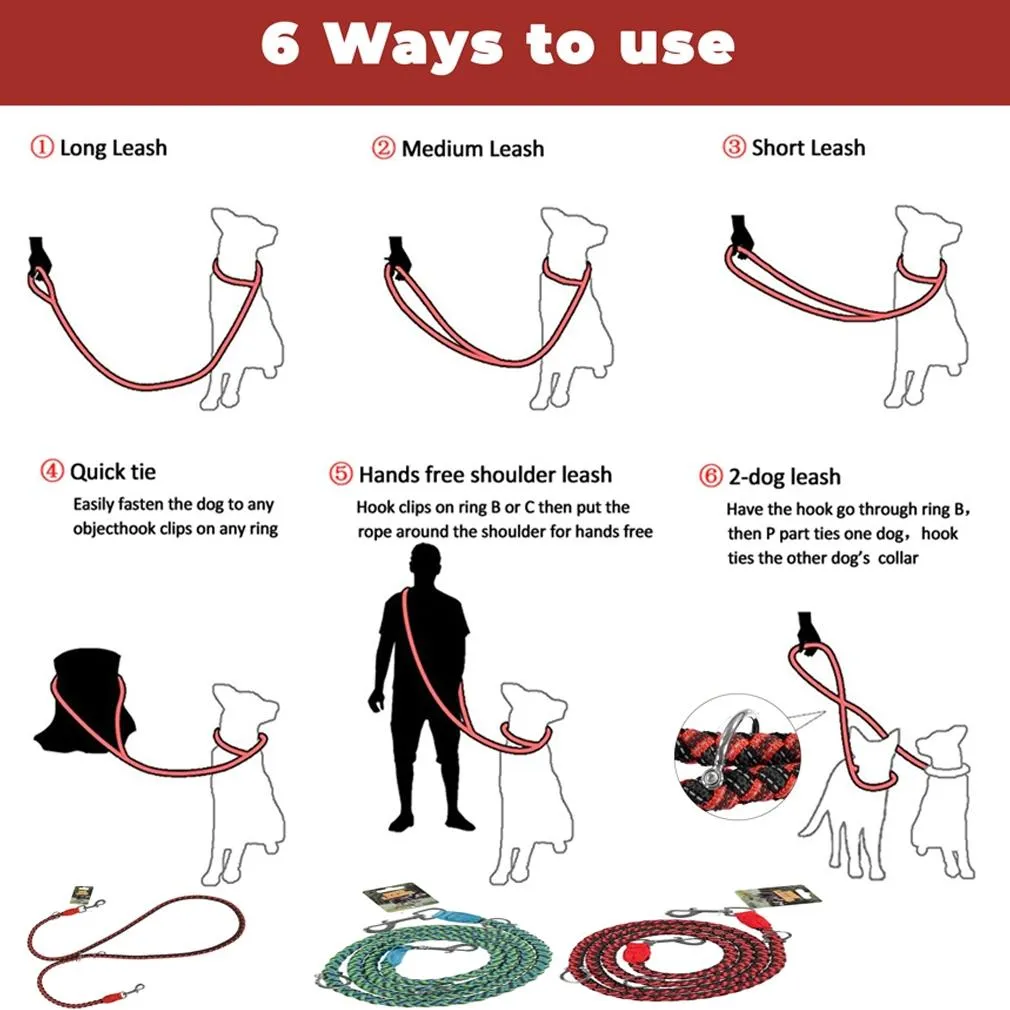 6 Ways to use

① Long Leash

② Medium Leash

③ Short Leash

④ Quick tie
Easily fasten the dog to any objecthook clips on any ring

⑤ Hands free shoulder leash
Hook clips on ring B or C then put the rope around the shoulder for hands free

⑥ 2-dog leash
Have the hook go through ring B, then P part ties one dog, hook ties the other dog's collar